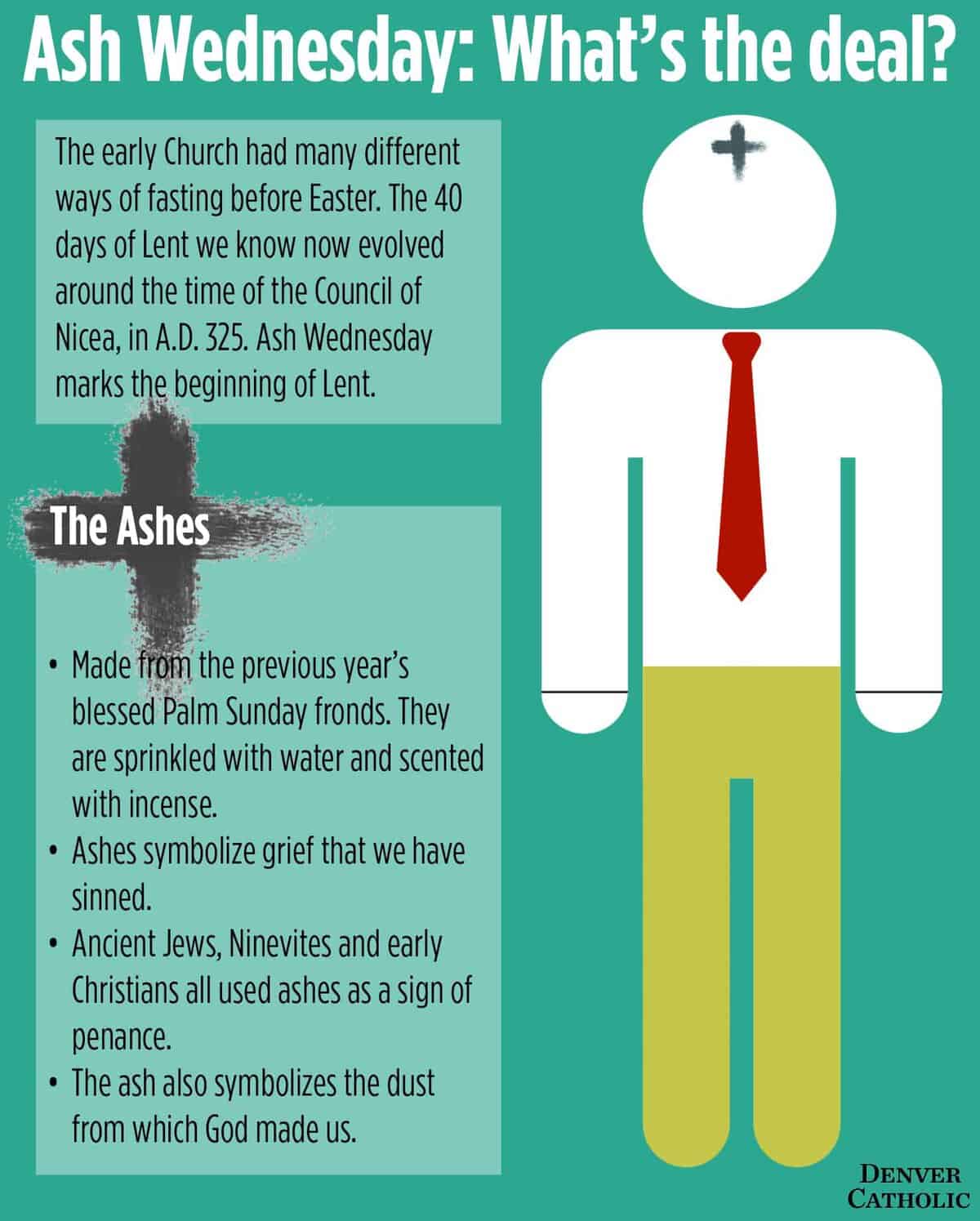 Ash Wednesday: What's the deal?

The early Church had many different ways of fasting before Easter. The 40 days of Lent we know now evolved around the time of the Council of Nicea, in A.D. 325. Ash Wednesday marks the beginning of Lent.

The Ashes

• Made from the previous year's blessed Palm Sunday fronds. They are sprinkled with water and scented with incense.
• Ashes symbolize grief that we have sinned.
• Ancient Jews, Ninevites and early Christians all used ashes as a sign of penance.
• The ash also symbolizes the dust from which God made us.

DENVER CATHOLIC